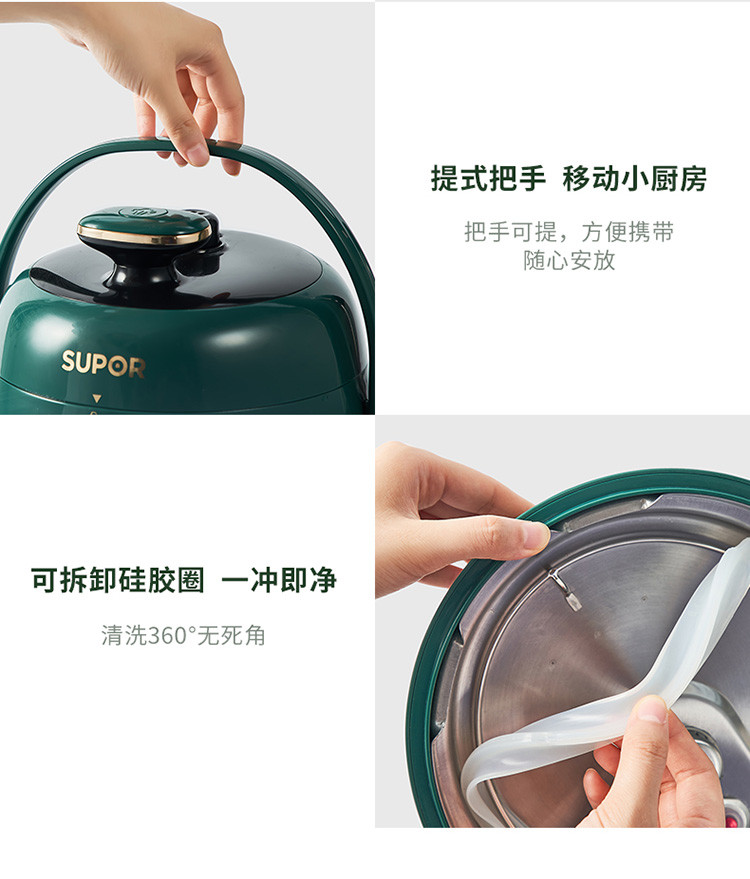 SUPOR

提式把手 移动小厨房

把手可提，方便携带
随心安放

可拆卸硅胶圈 一冲即净

清洗360°无死角