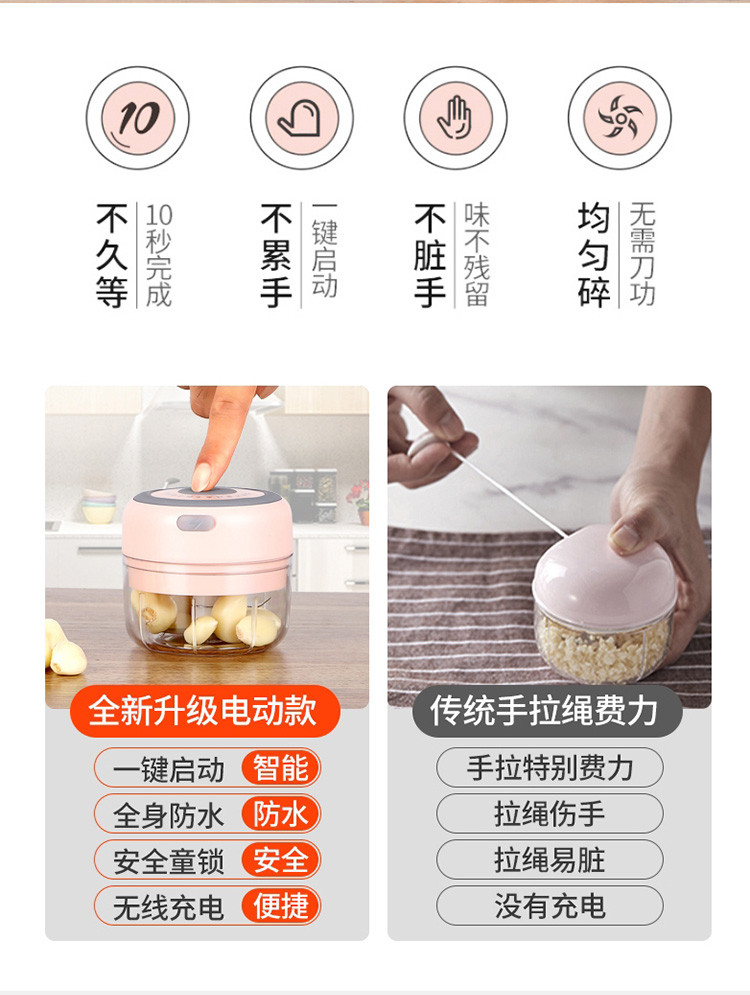 10

不久等 10秒完成

不累手 一键启动

不脏手 味不残留

均匀碎 无需刀功

全新升级电动款

一键启动 智能

全身防水 防水

安全童锁 安全

无线充电 便捷

传统手拉绳费力

手拉特别费力

拉绳伤手

拉绳易脏

没有充电